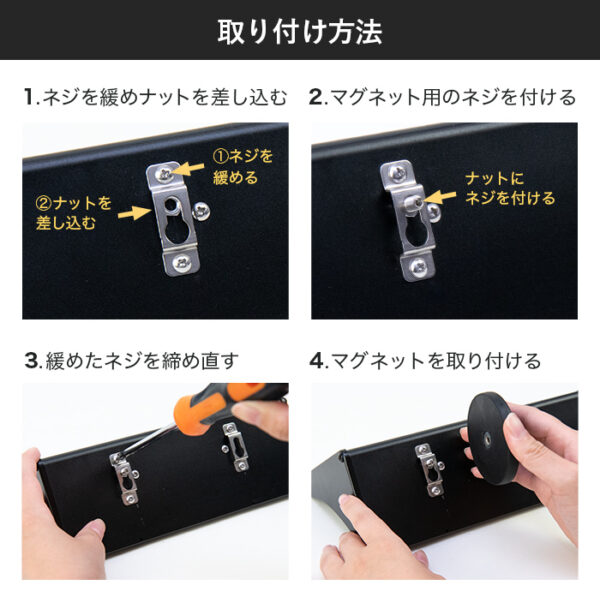 取り付け方法

1.ネジを緩めナットを差し込む

①ネジを緩める

②ナットを差し込む

2.マグネット用のネジを付ける

ナットにネジを付ける

3.緩めたネジを締め直す

4.マグネットを取り付ける