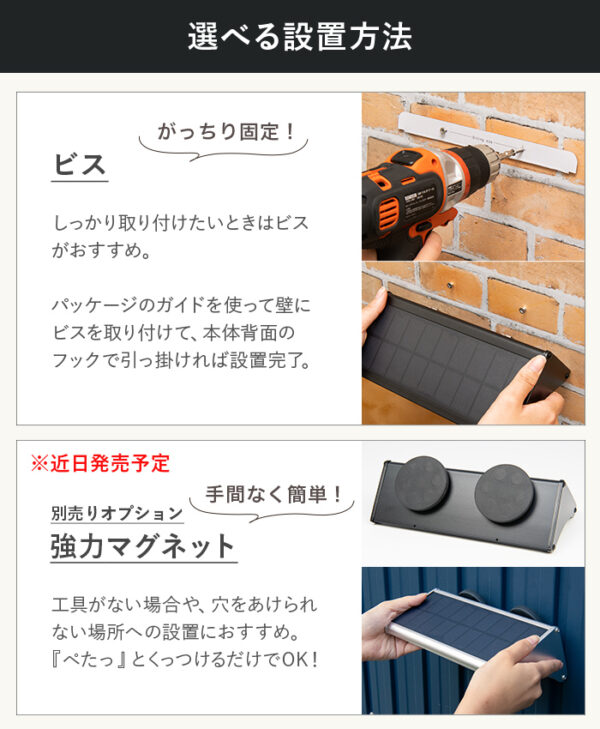 選べる設置方法

がっちり固定！

ビス

しっかり取り付けたいときはビスがおすすめ。

パッケージのガイドを使って壁にビスを取り付けて、本体背面のフックで引っ掛ければ設置完了。

※近日発売予定

手間なく簡単！

別売りオプション

強力マグネット

工具がない場合や、穴をあけられない場所への設置におすすめ。『ぺたっ』とくっつけるだけでOK！