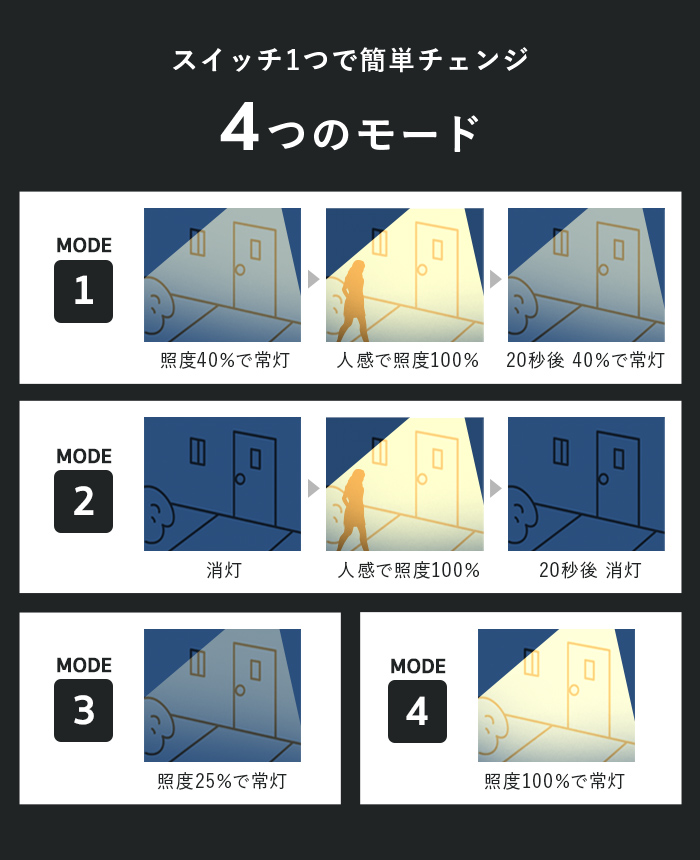 スイッチ1つで簡単チェンジ

4つのモード

MODE
1

照度40%で常灯

人感で照度100%

20秒後 40%で常灯

MODE
2

消灯

人感で照度100%

20秒後 消灯

MODE
3

照度25%で常灯

MODE
4

照度100%で常灯