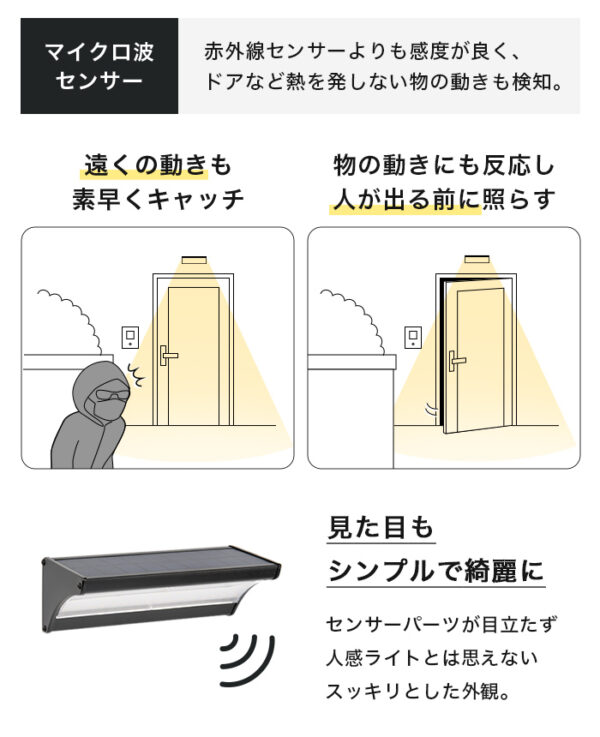 マイクロ波センサー

赤外線センサーよりも感度が良く、ドアなど熱を発しない物の動きも検知。

遠くの動きも素早くキャッチ

物の動きにも反応し人が出る前に照らす

見た目もシンプルで綺麗に

センサーパーツが目立たず人感ライトとは思えないスッキリとした外観。