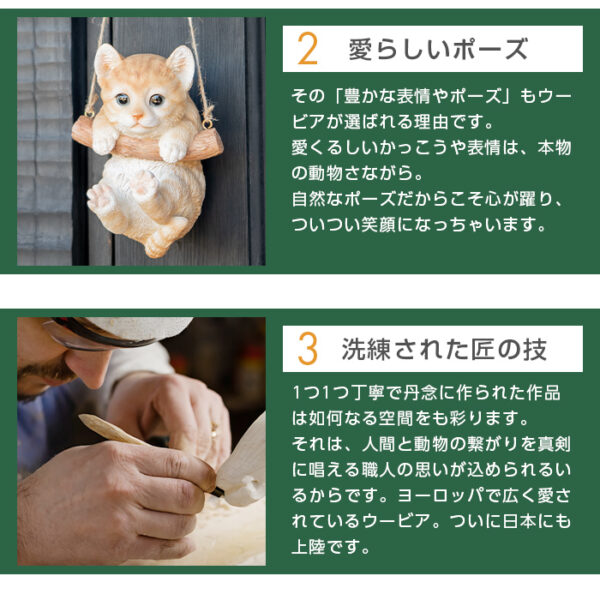 2 愛らしいポーズ

その「豊かな表情やポーズ」もウービアが選ばれる理由です。
愛くるしいかっこうや表情は、本物の動物さながら。
自然なポーズだからこそ心が躍り、ついつい笑顔になっちゃいます。

3 洗練された匠の技

1つ1つ丁寧で丹念に作られた作品は如何なる空間をも彩ります。
それは、人間と動物の繋がりを真剣に唱える職人の思いが込められるいるからです。ヨーロッパで広く愛されているウービア。ついに日本にも上陸です。