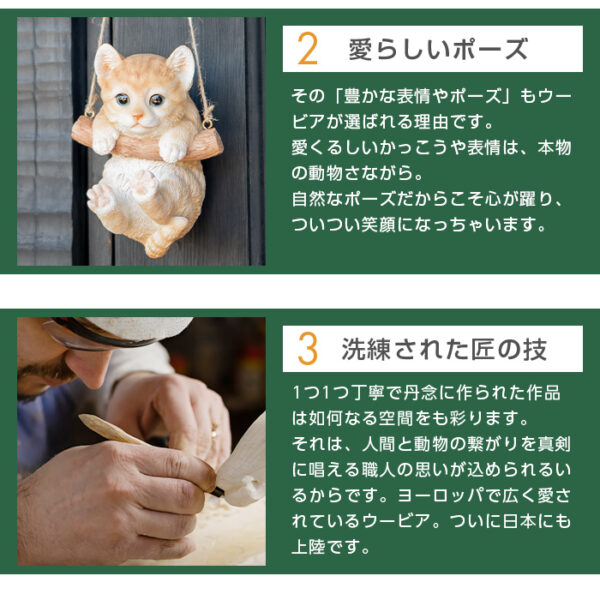 2　愛らしいポーズ

その「豊かな表情やポーズ」もウービアが選ばれる理由です。
愛くるしいかっこうや表情は、本物の動物さながら。
自然なポーズだからこそ心が躍り、ついつい笑顔になっちゃいます。

3　洗練された匠の技

1つ1つ丁寧で丹念に作られた作品は如何なる空間をも彩ります。
それは、人間と動物の繋がりを真剣に唱える職人の思いが込められるいるからです。ヨーロッパで広く愛されているウービア。ついに日本にも上陸です。