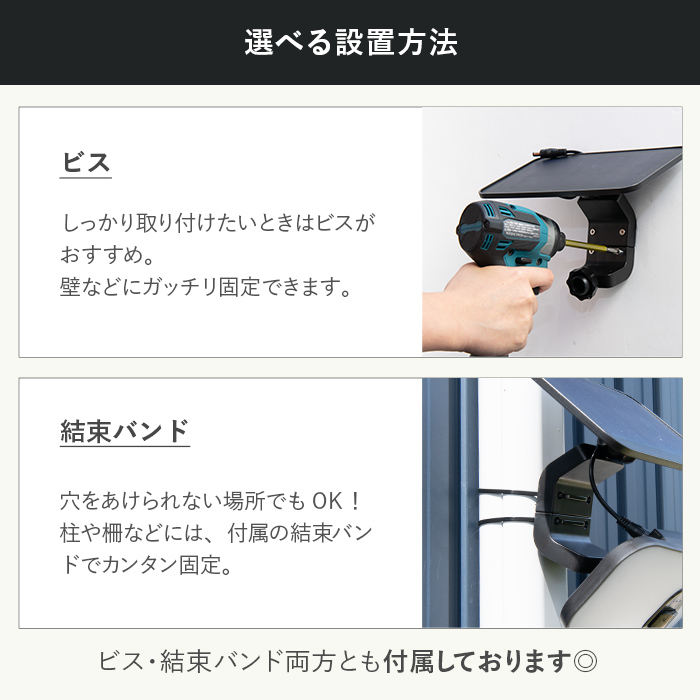 選べる設置方法

ビス

しっかり取り付けたいときはビスがおすすめ。
壁などにガッチリ固定できます。

結束バンド

穴をあけられない場所でも OK！
柱や柵などには、付属の結束バンドでカンタン固定。

ビス・結束バンド両方とも付属しております◎