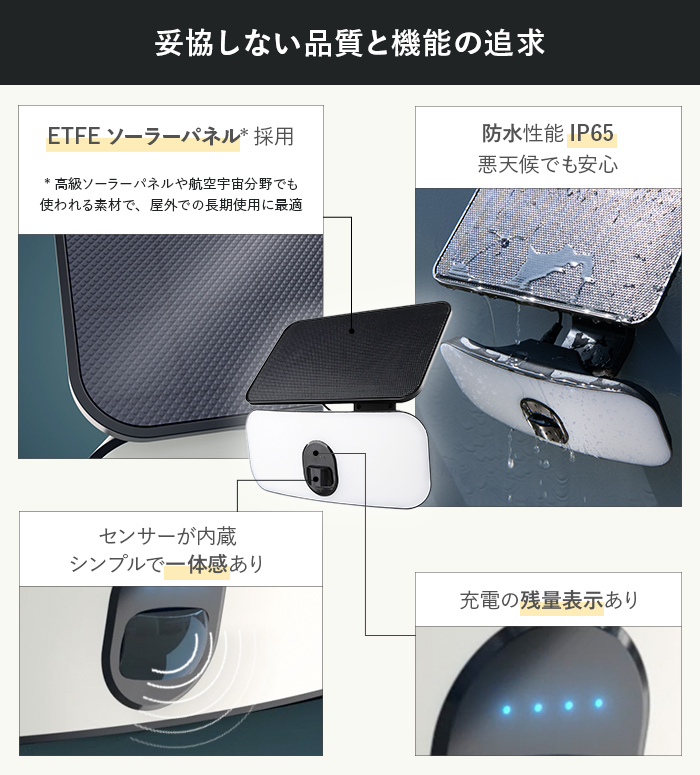 妥協しない品質と機能の追求

ETFE ソーラーパネル* 採用

* 高級ソーラーパネルや航空宇宙分野でも使われる素材で、屋外での長期使用に最適

防水性能 IP65
悪天候でも安心

センサーが内蔵
シンプルで一体感あり

充電の残量表示あり