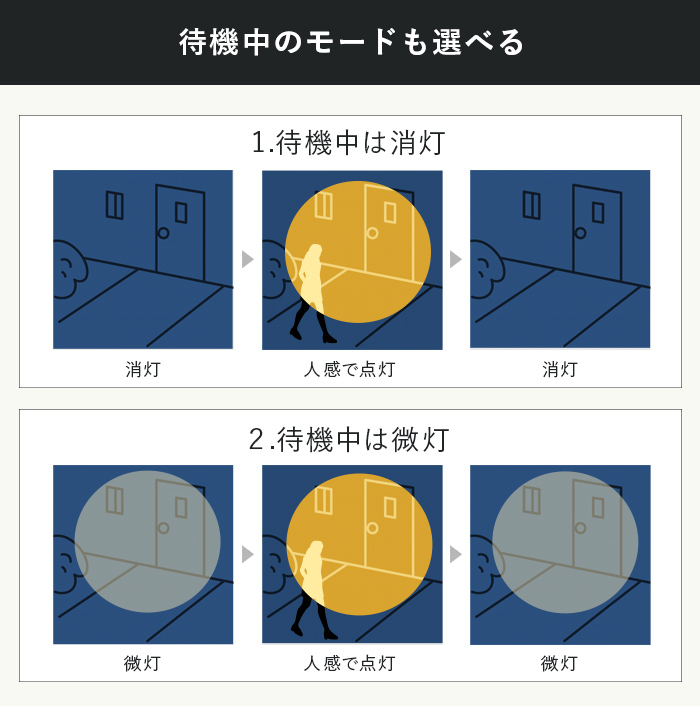 待機中のモードも選べる

1.待機中は消灯

消灯

人感で点灯

消灯

2.待機中は微灯

微灯

人感で点灯

微灯