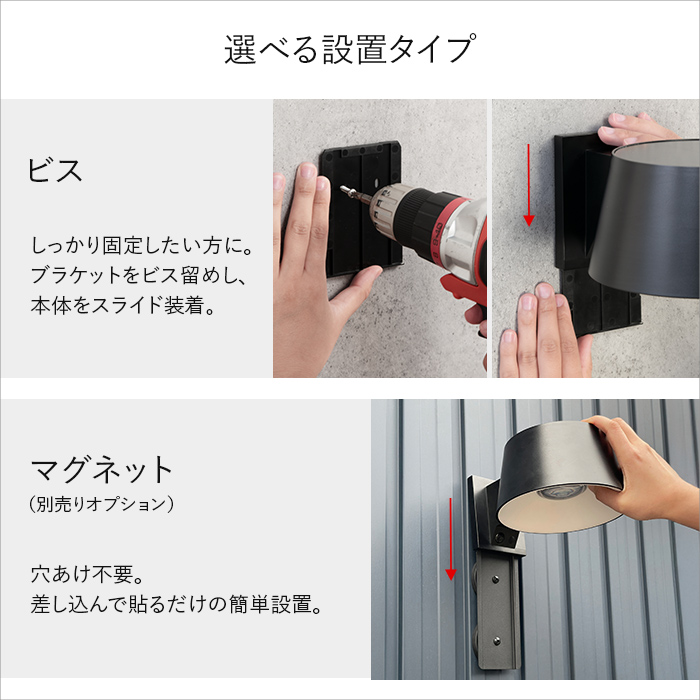 選べる設置タイプ

ビス

しっかり固定したい方に。
ブラケットをビス留めし、
本体をスライド装着。

マグネット
（別売りオプション）

穴あけ不要。
差し込んで貼るだけの簡単設置。