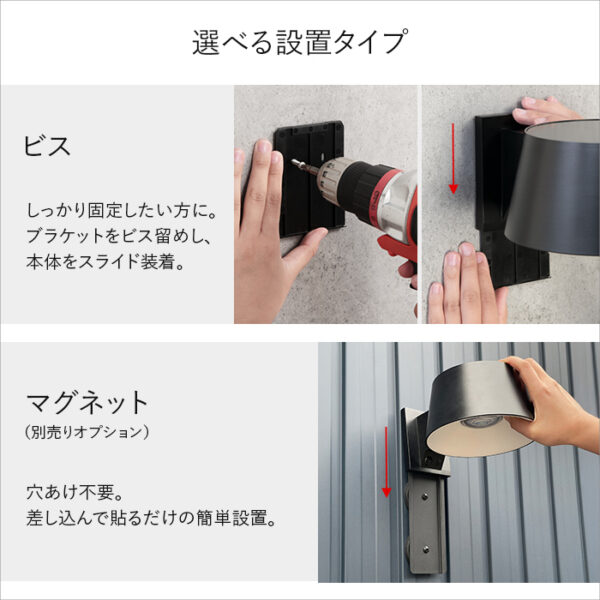 選べる設置タイプ

ビス

しっかり固定したい方に。
ブラケットをビス留めし、
本体をスライド装着。

マグネット
（別売りオプション）

穴あけ不要。
差し込んで貼るだけの簡単設置。